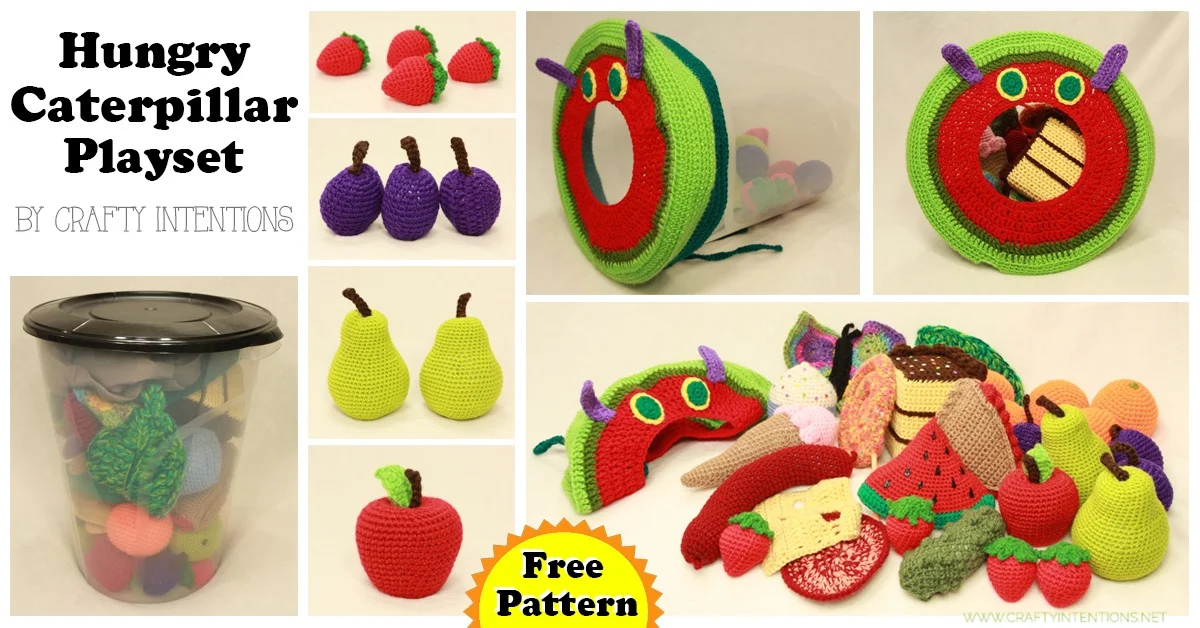 Hungry Caterpillar Playset

BY CRAFTY INTENTIONS

Free Pattern

WWW.CRAFTYINTENTIONS.NET